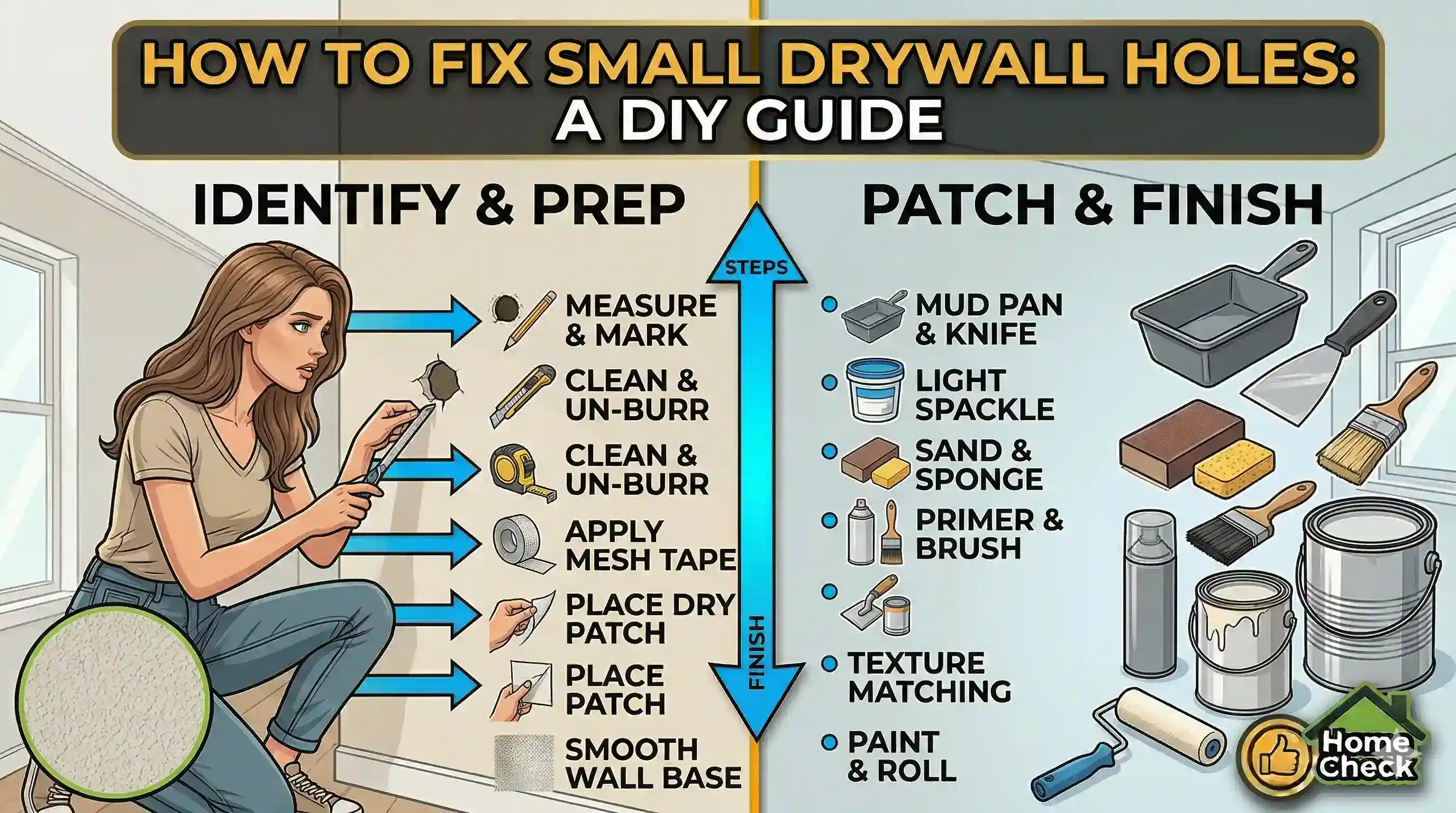 HOW TO FIX SMALL DRYWALL HOLES:
A DIY GUIDE

IDENTIFY & PREP

MEASURE & MARK

CLEAN & UN-BURR

CLEAN & UN-BURR

APPLY MESH TAPE

PLACE DRY PATCH

PLACE PATCH

SMOOTH WALL BASE

STEPS

FINISH

PATCH & FINISH

MUD PAN & KNIFE

LIGHT SPACKLE

SAND & SPONGE

PRIMER & BRUSH

TEXTURE MATCHING

PAINT & ROLL

Home Check