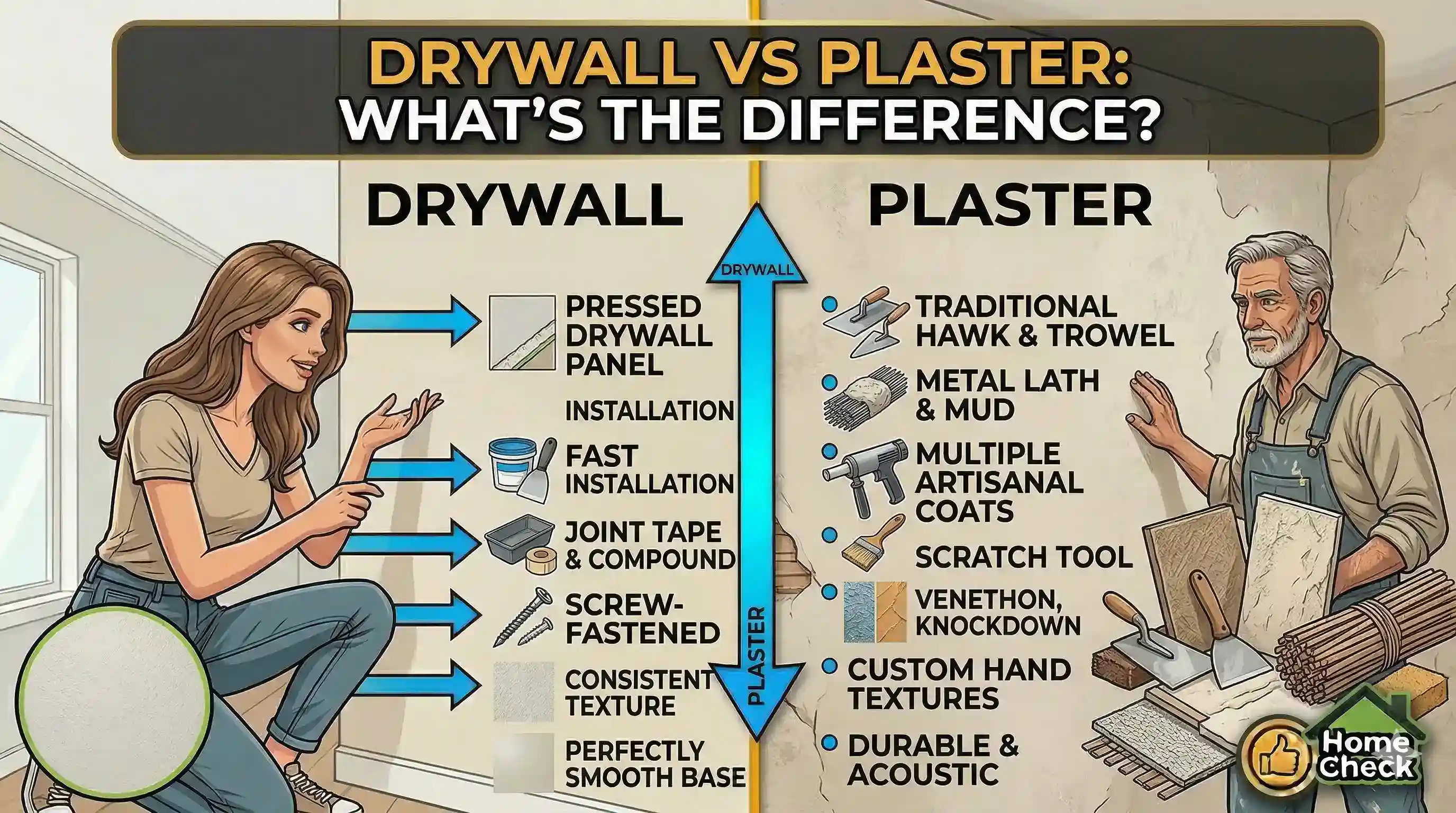 DRYWALL VS PLASTER:
WHAT'S THE DIFFERENCE?

DRYWALL

PRESSED DRYWALL PANEL

INSTALLATION

FAST INSTALLATION

JOINT TAPE & COMPOUND

SCREW-FASTENED

CONSISTENT TEXTURE

PERFECTLY SMOOTH BASE

DRYWALL

PLASTER

PLASTER

TRADITIONAL HAWK & TROWEL

METAL LATH & MUD

MULTIPLE ARTISANAL COATS

SCRATCH TOOL

VENETHON, KNOCKDOWN

CUSTOM HAND TEXTURES

DURABLE & ACOUSTIC

Home Check